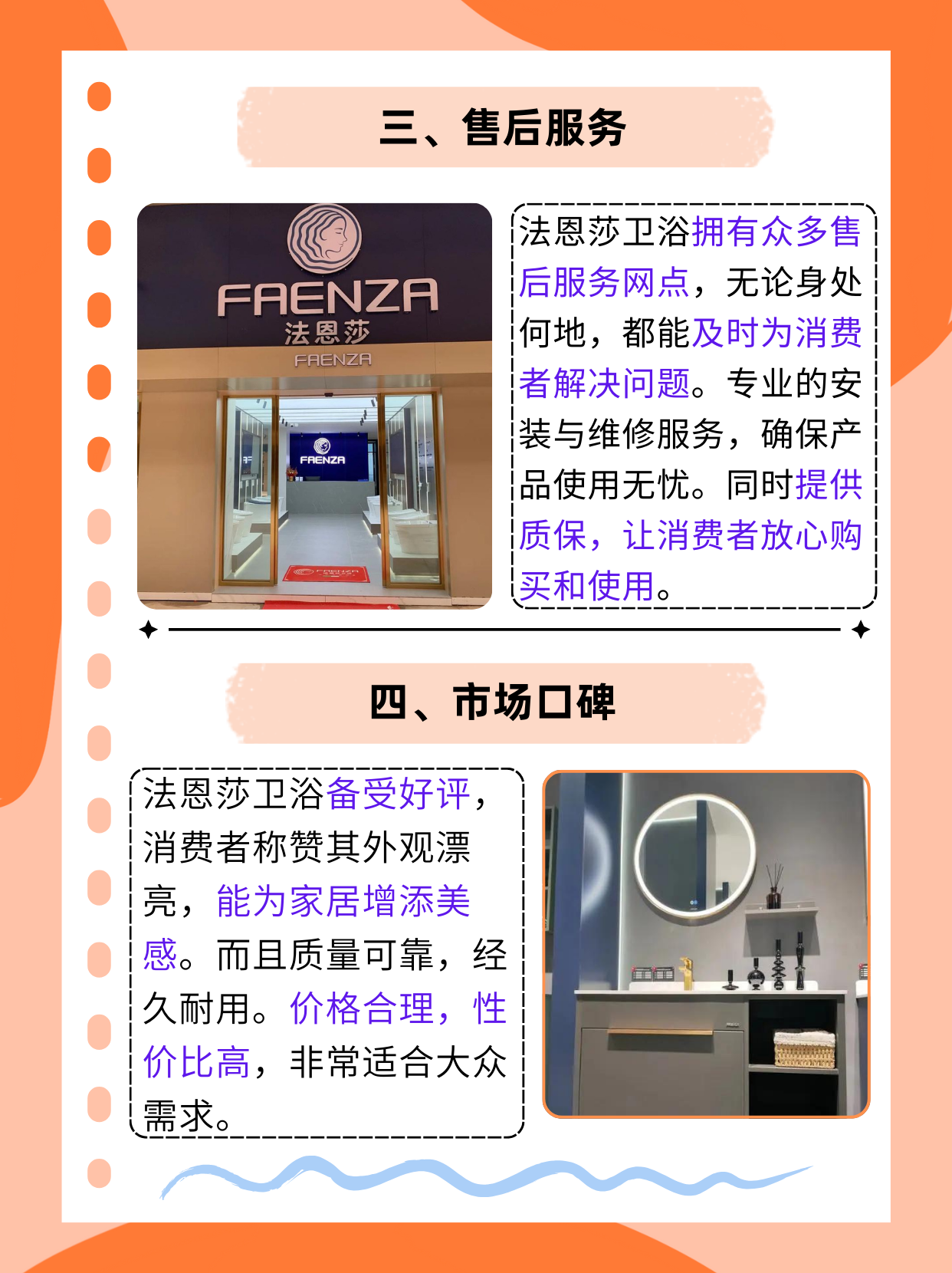 三、售后服务

FAENZA
法恩莎
FAENZA

FAENZA

法恩莎卫浴拥有众多售后服务网点，无论身处何地，都能及时为消费者解决问题。专业的安装与维修服务，确保产品使用无忧。同时提供质保，让消费者放心购买和使用。

四、市场口碑

法恩莎卫浴备受好评，消费者称赞其外观漂亮，能为家居增添美感。而且质量可靠，经久耐用。价格合理，性价比高，非常适合大众需求。